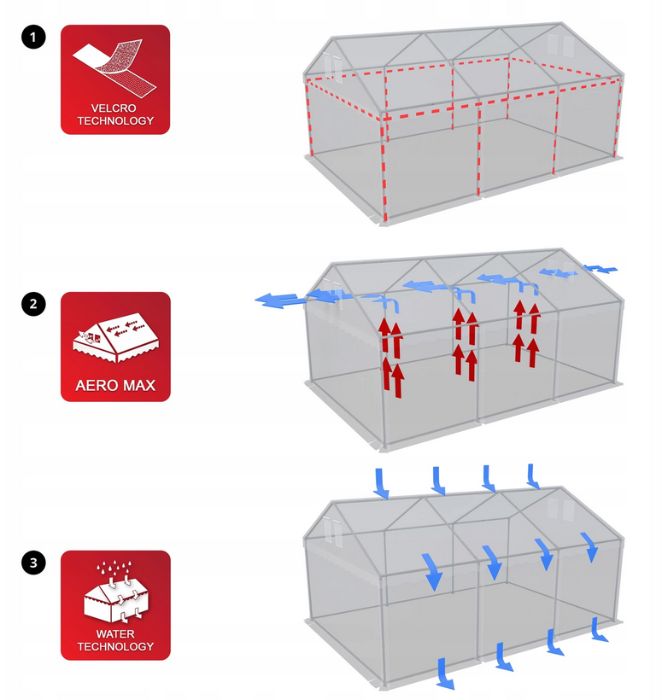 1

VELCRO TECHNOLOGY

2

AERO MAX

3

WATER TECHNOLOGY