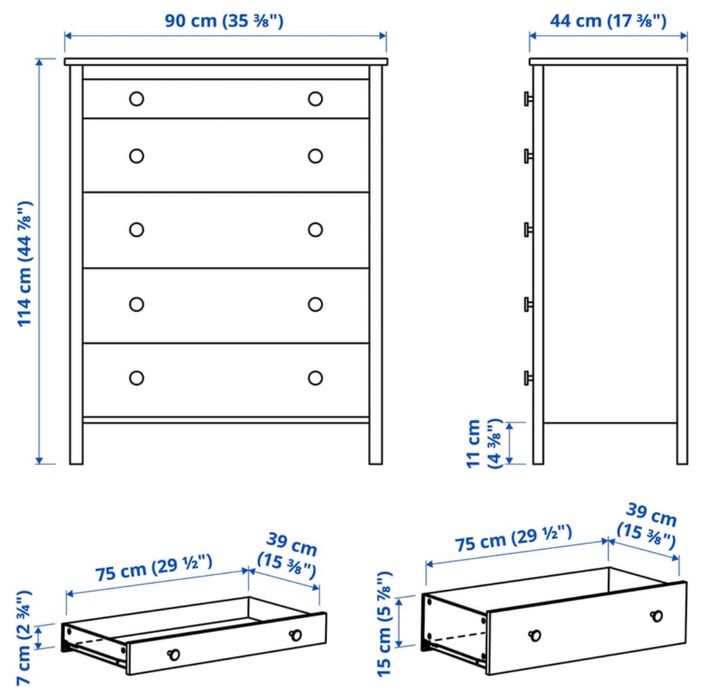 90 cm (35 ⅜")

44 cm (17 ⅜")

114 cm (44 ⅞")

11 cm (4 ⅜")

75 cm (29 ½")

39 cm (15 ⅜")

7 cm (2 ¾")

75 cm (29 ½")

39 cm (15 ⅜")

15 cm (5 ⅞")