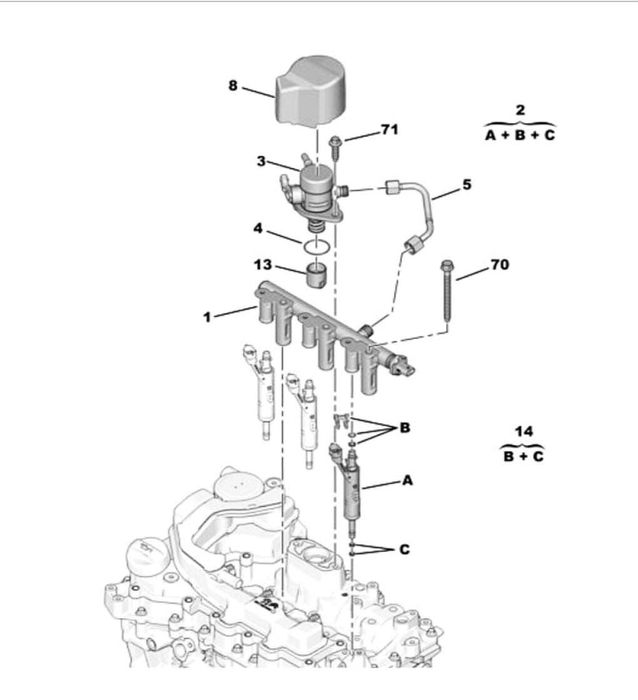 8

71

2
A + B + C

3

5

4

13

70

1

B

14
B + C

A

C