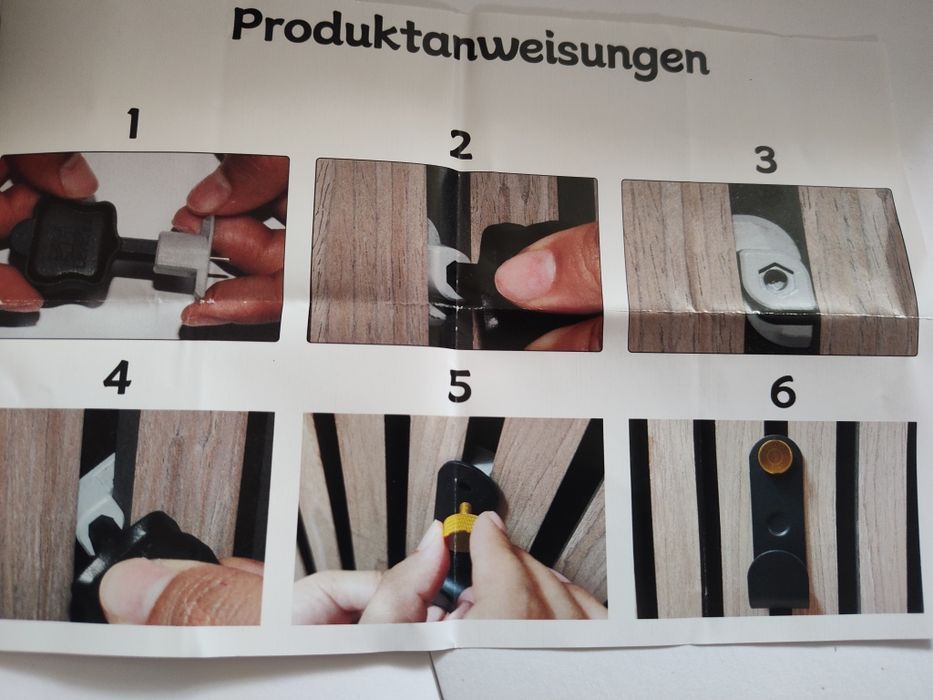 Produktanweisungen

1

2

3

4

5

6