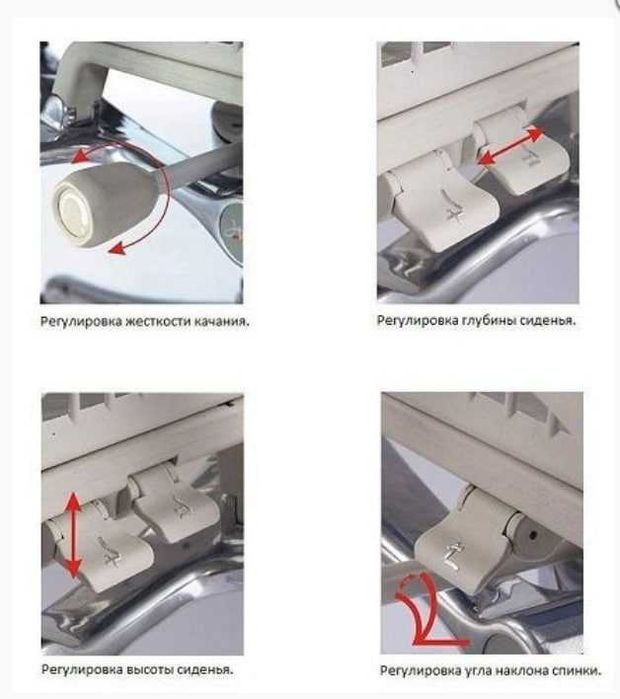 Регулировка жесткости качания.

Регулировка глубины сиденья.

Регулировка высоты сиденья.

Регулировка угла наклона спинки.