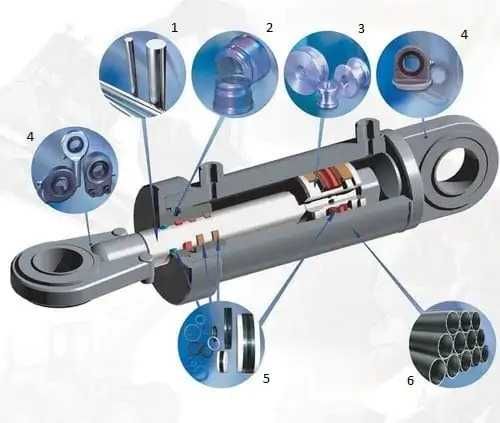 1
2
3
4
4
5
6