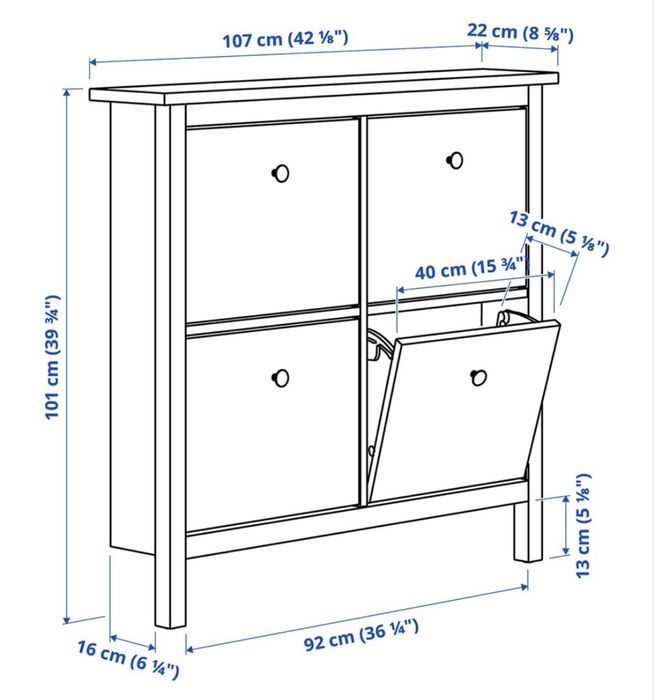 107 cm (42 ⅛")

22 cm (8 ⅝")

13 cm (5 ⅛")

40 cm (15 ¾")

101 cm (39 ¾")

13 cm (5 ⅛")

16 cm (6 ¼")

92 cm (36 ¼")