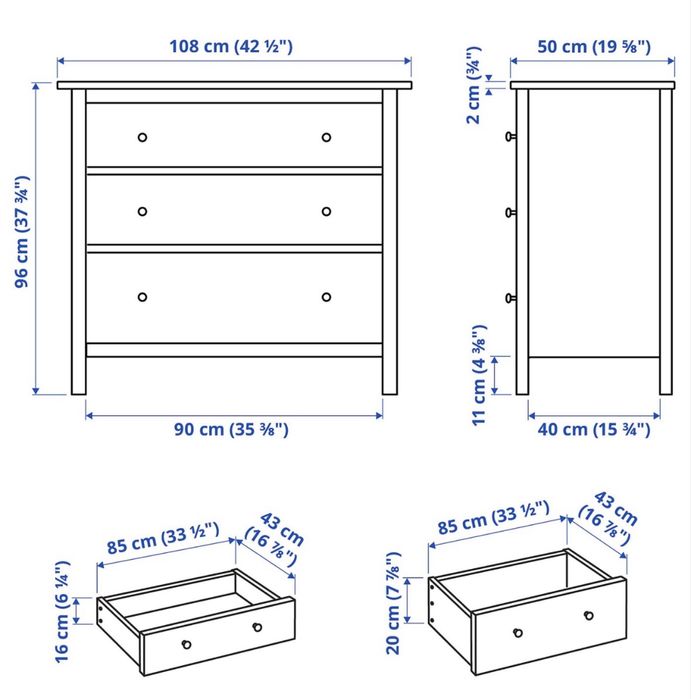 108 cm (42 ½")

96 cm (37 ¾")

90 cm (35 ⅜")

50 cm (19 ⅝")

2 cm (¾")

11 cm (4 ⅜")

40 cm (15 ¾")

85 cm (33 ½")

43 cm (16 ⅞")

16 cm (6 ¼")

85 cm (33 ½")

43 cm (16 ⅞")

20 cm (7 ⅞")