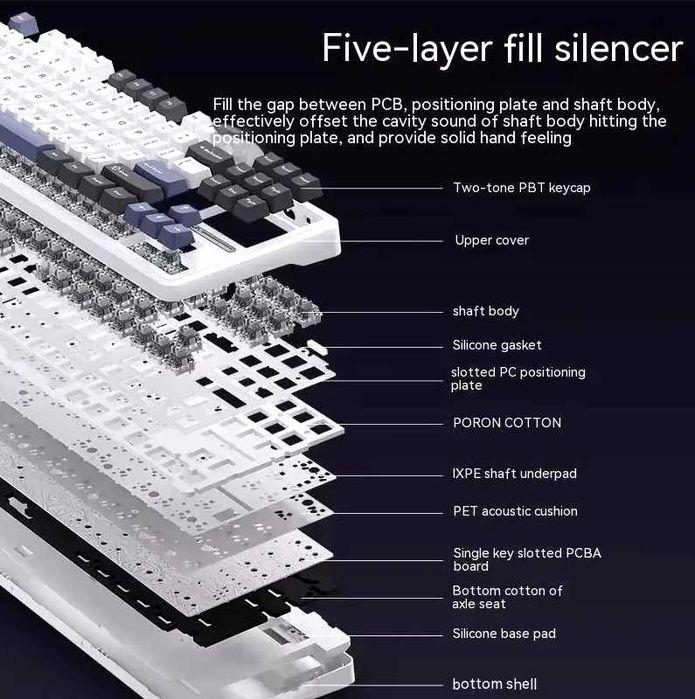 Five-layer fill silencer

Fill the gap between PCB, positioning plate and shaft body, effectively offset the cavity sound of shaft body hitting the positioning plate, and provide solid hand feeling

Two-tone PBT keycap

Upper cover

shaft body

Silicone gasket

slotted PC positioning plate

PORON COTTON

IXPE shaft underpad

PET acoustic cushion

Single key slotted PCBA board

Bottom cotton of axle seat

Silicone base pad

bottom shell