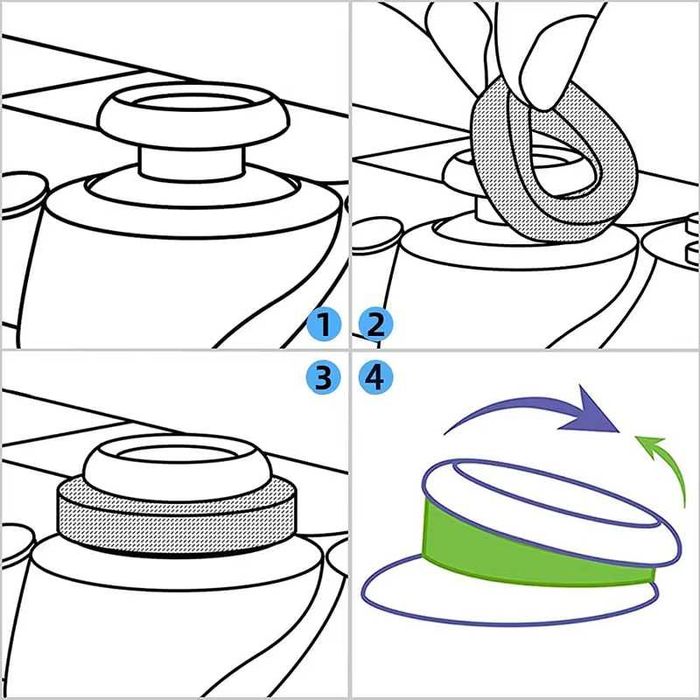 1 2
3 4