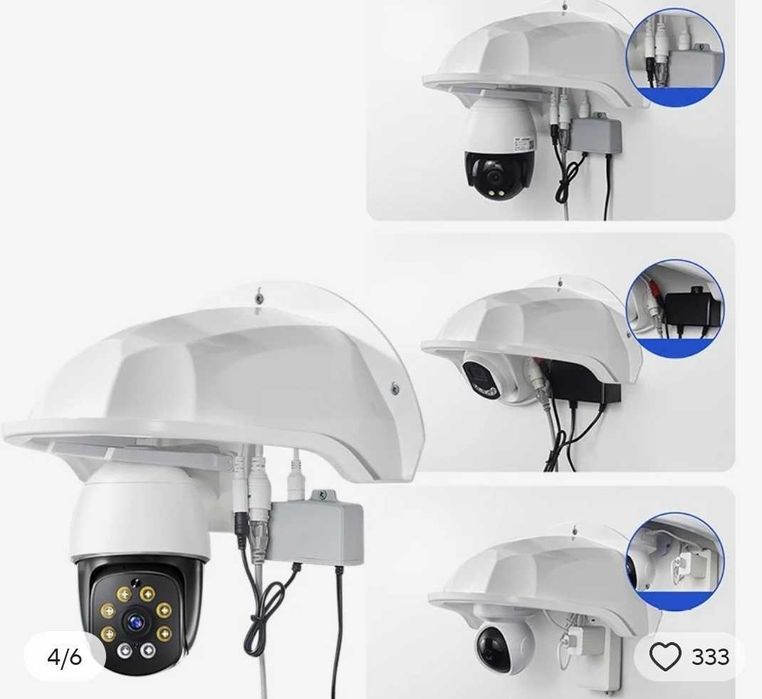 4/6

333