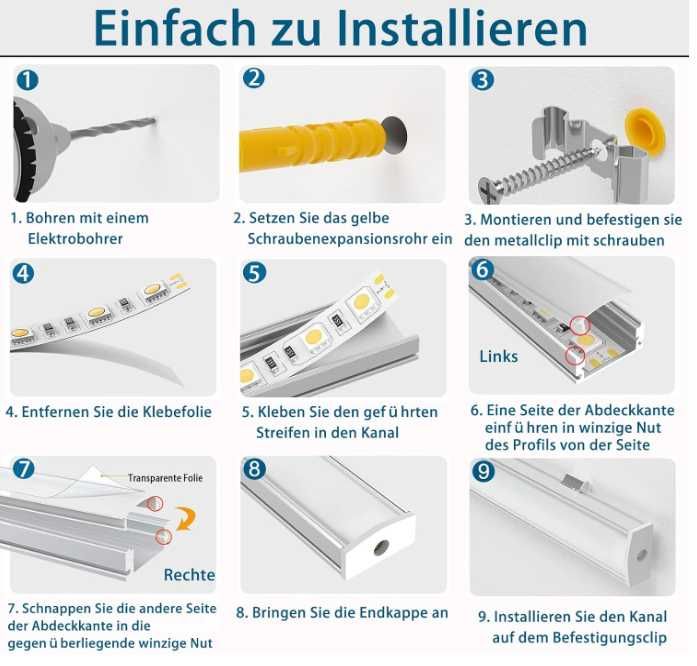 Einfach zu Installieren

1

1. Bohren mit einem Elektrobohrer

2

2. Setzen Sie das gelbe Schraubenexpansionsrohr ein

3

3. Montieren und befestigen sie den metallclip mit schrauben

4

4. Entfernen Sie die Klebefolie

5

5. Kleben Sie den gef ü hrten Streifen in den Kanal

6

Links

6. Eine Seite der Abdeckkante einf ü hren in winzige Nut des Profils von der Seite

7

Transparente Folie

Rechte

7. Schnappen Sie die andere Seite der Abdeckkante in die gegen ü berliegende winzige Nut

8

8. Bringen Sie die Endkappe an

9

9. Installieren Sie den Kanal auf dem Befestigungsclip