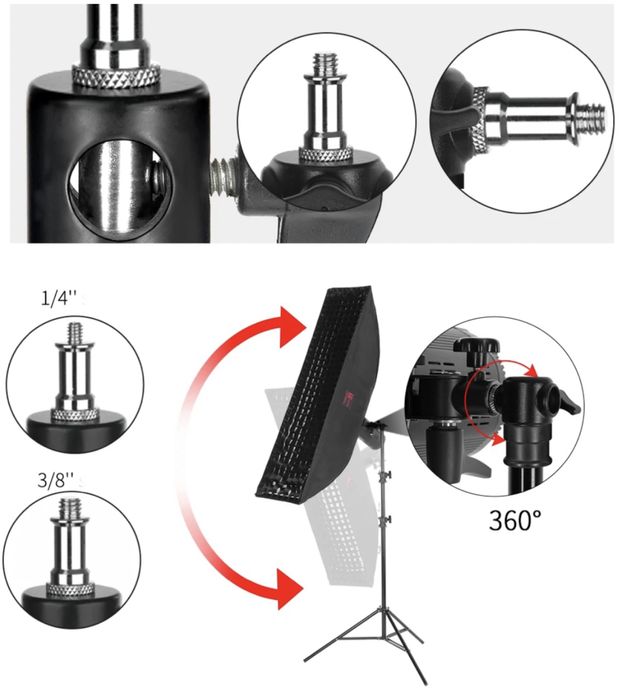 1/4''

3/8''

360°