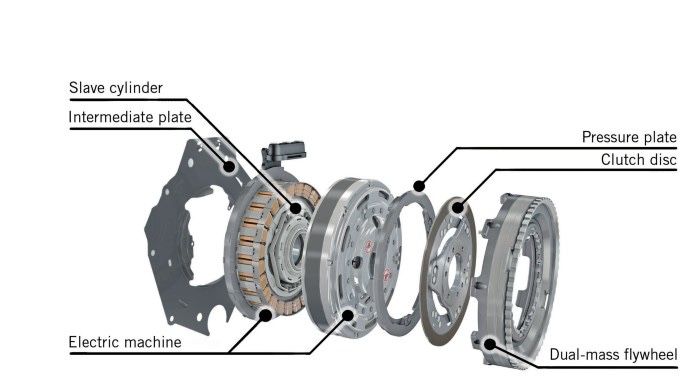 Slave cylinder
Intermediate plate
Pressure plate
Clutch disc
Electric machine
Dual-mass flywheel