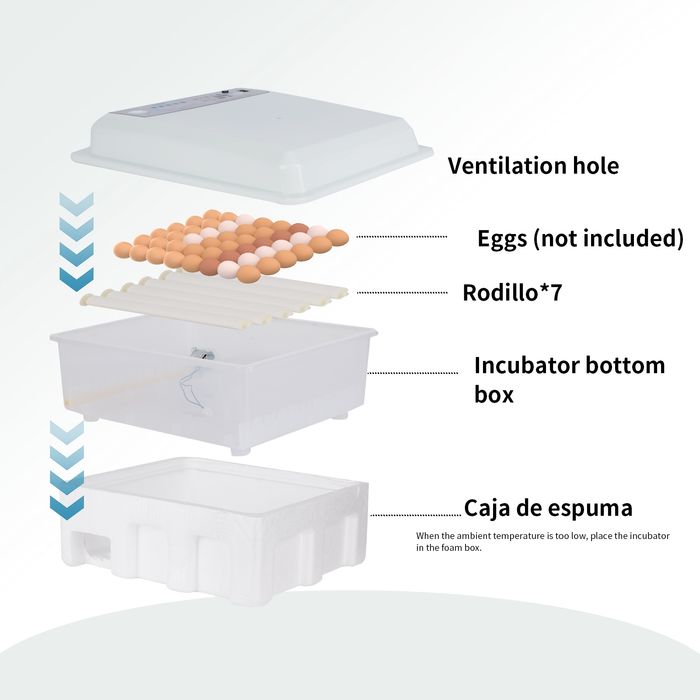 Ventilation hole

Eggs (not included)

Rodillo*7

Incubator bottom box

Caja de espuma

When the ambient temperature is too low, place the incubator in the foam box.