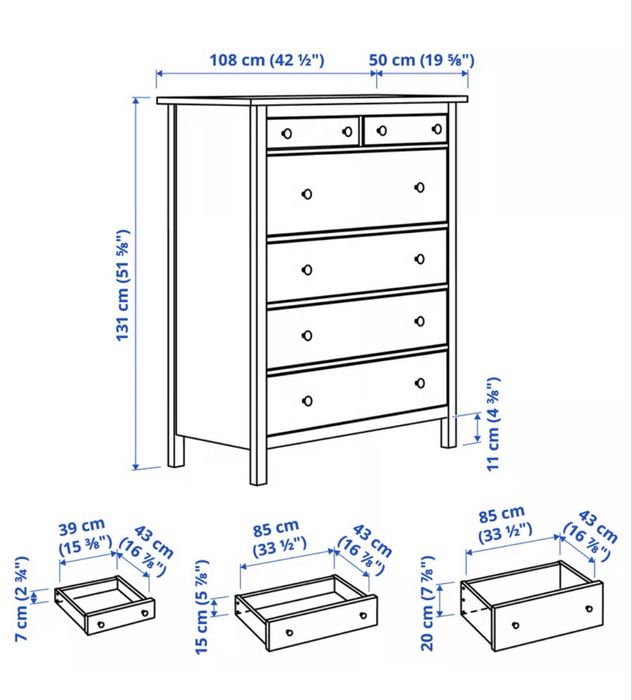 108 cm (42 ½")
50 cm (19 ⅝")
131 cm (51 ⅝")
11 cm (4 ⅜")

39 cm (15 ⅜")
43 cm (16 ⅞")
7 cm (2 ¾")

85 cm (33 ½")
43 cm (16 ⅞")
15 cm (5 ⅞")

85 cm (33 ½")
43 cm (16 ⅞")
20 cm (7 ⅞")