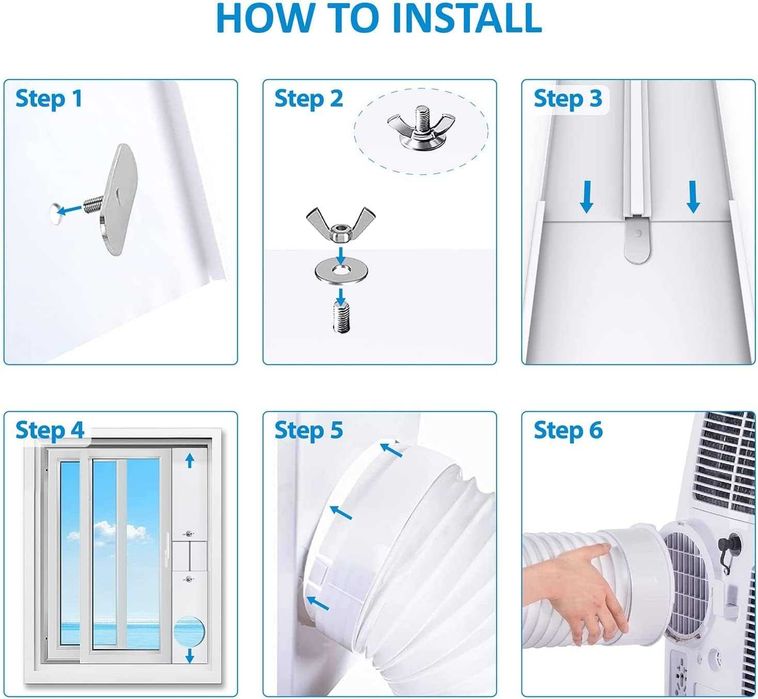 HOW TO INSTALL

Step 1

Step 2

Step 3

Step 4

Step 5

Step 6