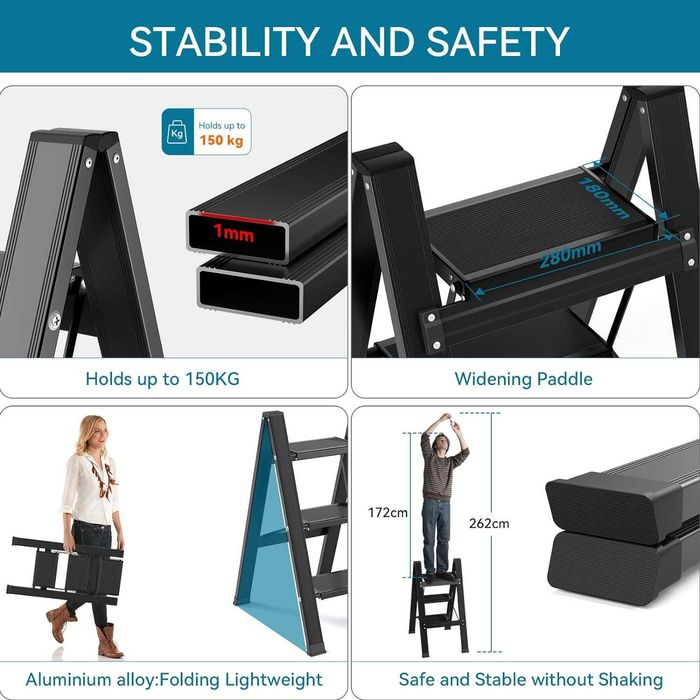 STABILITY AND SAFETY

Kg

Holds up to
150 kg

1mm

Holds up to 150KG

180mm

280mm

Widening Paddle

Aluminium alloy:Folding Lightweight

172cm

262cm

Safe and Stable without Shaking