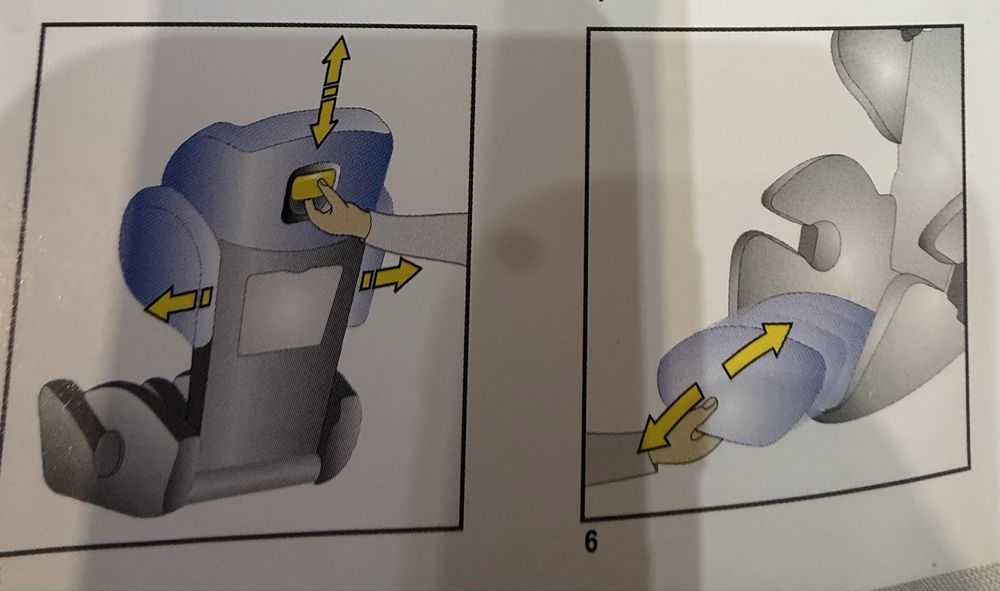 6