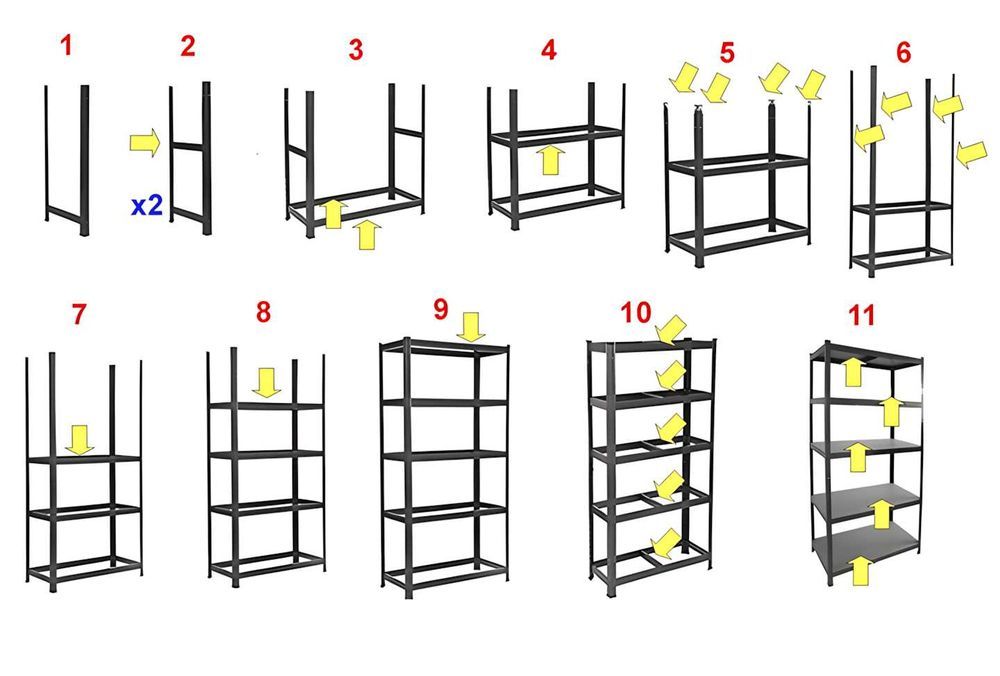 1
2
x2
3
4
5
6
7
8
9
10
11