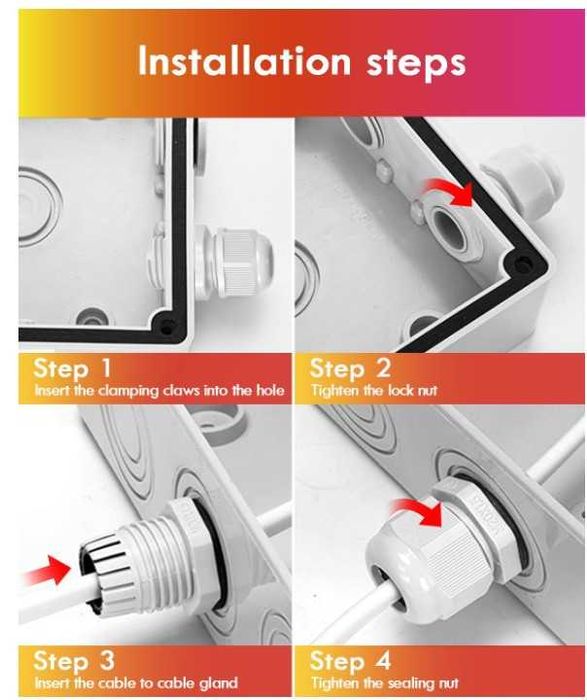 Installation steps

Step 1
Insert the clamping claws into the hole

Step 2
Tighten the lock nut

Step 3
Insert the cable to cable gland

Step 4
Tighten the sealing nut