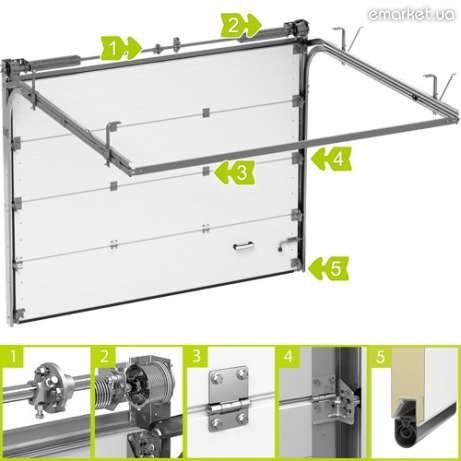 emarket.ua

1
2
3
4
5

1
2
3
4
5