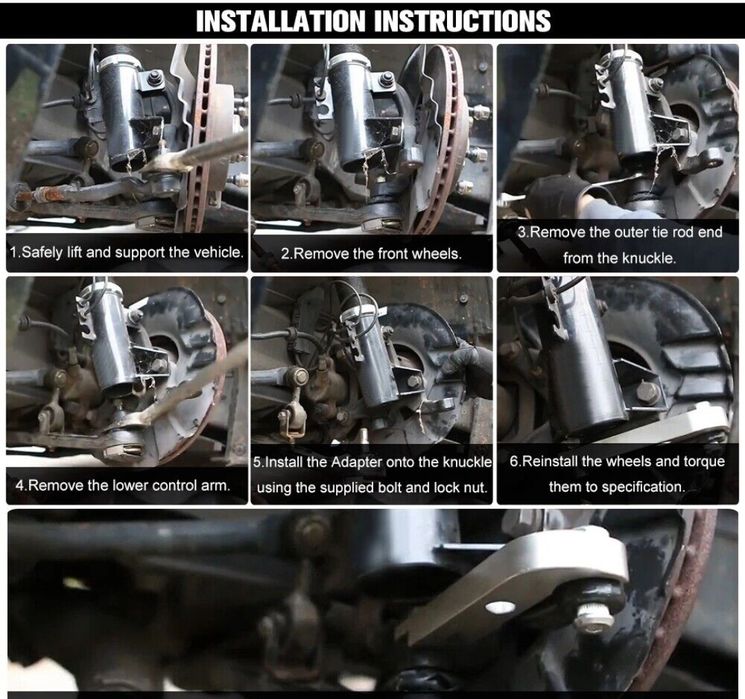 INSTALLATION INSTRUCTIONS

1.Safely lift and support the vehicle.

2.Remove the front wheels.

3.Remove the outer tie rod end from the knuckle.

4.Remove the lower control arm.

5.Install the Adapter onto the knuckle using the supplied bolt and lock nut.

6.Reinstall the wheels and torque them to specification.