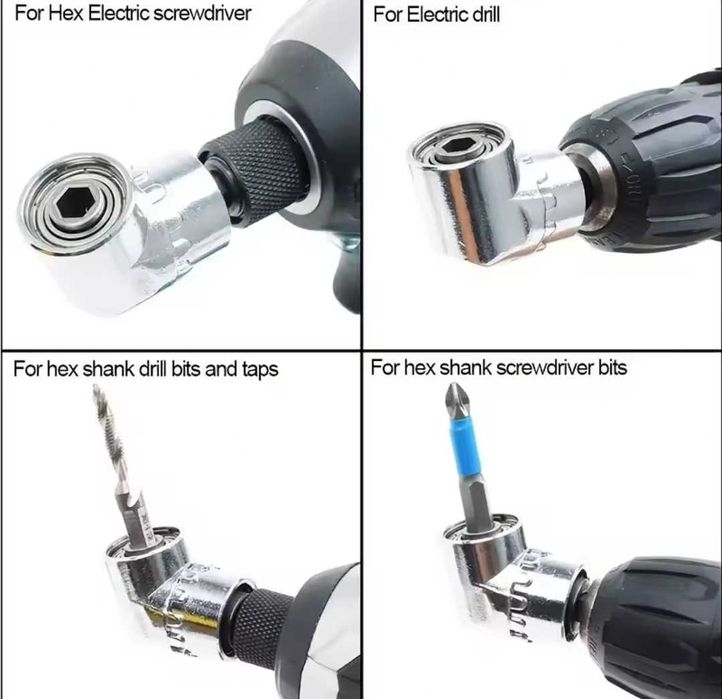 For Hex Electric screwdriver

For Electric drill

For hex shank drill bits and taps

For hex shank screwdriver bits