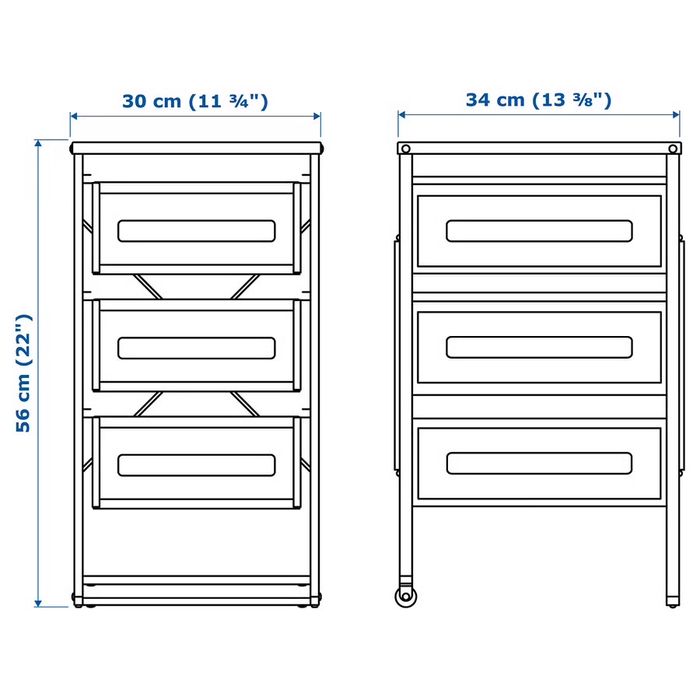 30 cm (11 ¾")

34 cm (13 ⅜")

56 cm (22")