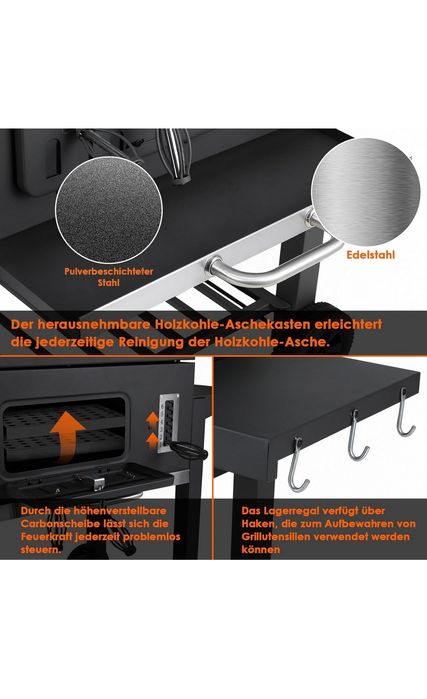 Pulverbeschichteter Stahl

Edelstahl

Der herausnehmbare Holzkohle-Aschekasten erleichtert die jederzeitige Reinigung der Holzkohle-Asche.

Durch die höhenverstellbare Carbonscheibe lässt sich die Feuerkraft jederzeit problemlos steuern.

Das Lagerregal verfügt über Haken, die zum Aufbewahren von Grillutensilien verwendet werden können