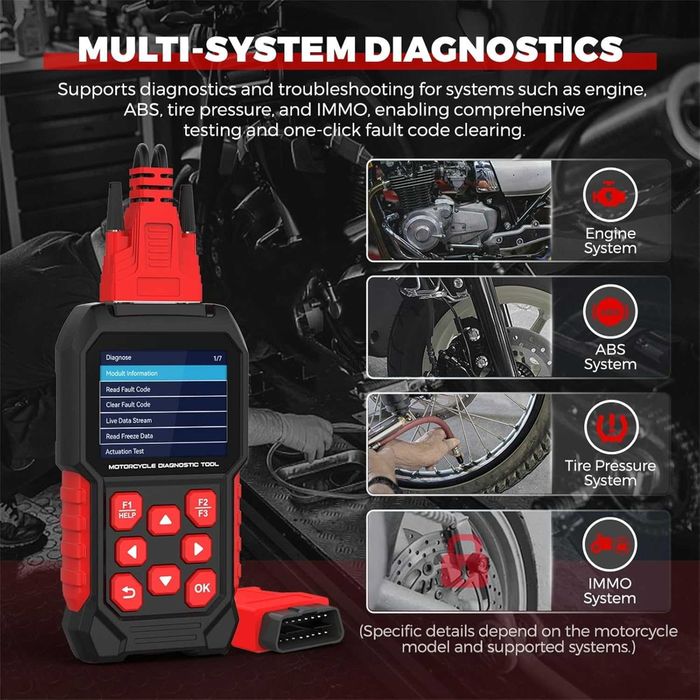 MULTI-SYSTEM DIAGNOSTICS

Supports diagnostics and troubleshooting for systems such as engine, ABS, tire pressure, and IMMO, enabling comprehensive testing and one-click fault code clearing.

Diagnose 1/7
Modult Information
Read Fault Code
Clear Fault Code
Live Data Stream
Read Freeze Data
Actuation Test

MOTORCYCLE DIAGNOSTIC TOOL

F1 HELP
F2 F3
OK

Engine System

ABS System

Tire Pressure System

IMMO System

(Specific details depend on the motorcycle model and supported systems.)