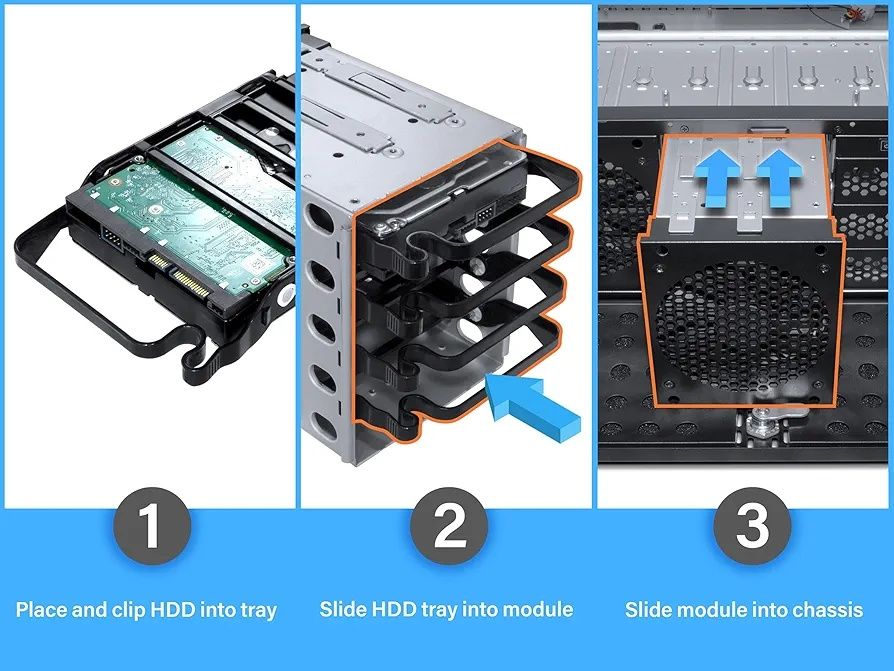 1

Place and clip HDD into tray

2

Slide HDD tray into module

3

Slide module into chassis