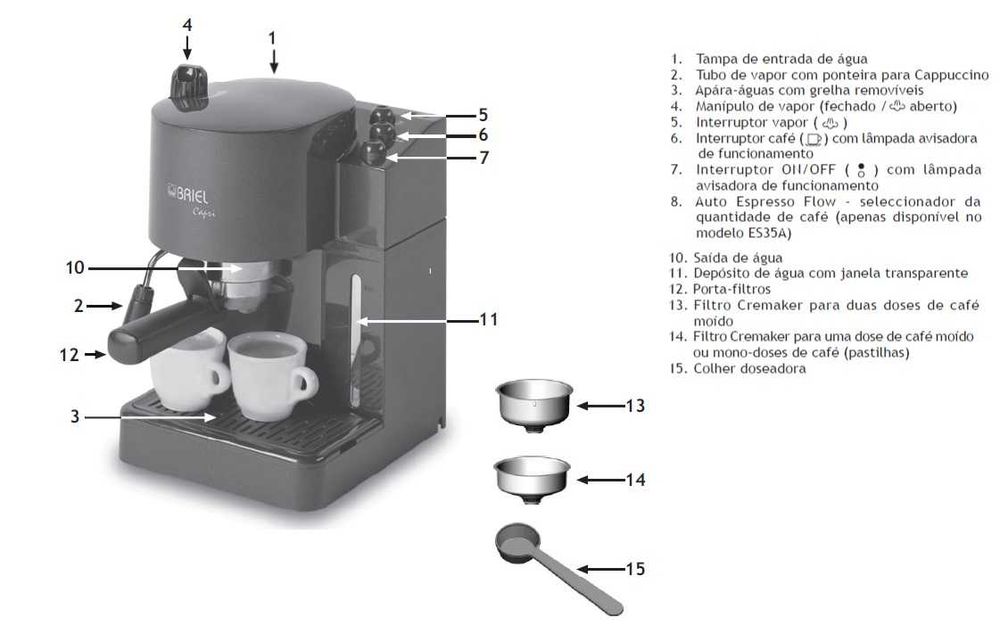 4
1
5
6
7
BRIEL
Capri
10
2
11
12
3
13
14
15

1. Tampa de entrada de água
2. Tubo de vapor com ponteira para Cappuccino
3. Apára-águas com grelha removíveis
4. Manípulo de vapor (fechado / aberto)
5. Interruptor vapor ( )
6. Interruptor café ( ) com lâmpada avisadora de funcionamento
7. Interruptor ON/OFF ( ) com lâmpada avisadora de funcionamento
8. Auto Espresso Flow - seleccionador da quantidade de café (apenas disponível no modelo ES35A)
10. Saída de água
11. Depósito de água com janela transparente
12. Porta-filtros
13. Filtro Cremaker para duas doses de café moído
14. Filtro Cremaker para uma dose de café moído ou mono-doses de café (pastilhas)
15. Colher doseadora