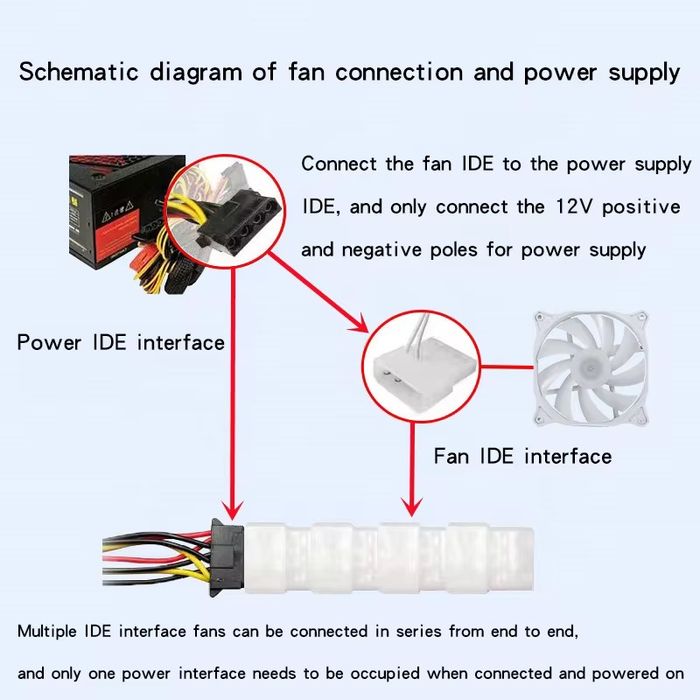 Schematic diagram of fan connection and power supply

Connect the fan IDE to the power supply IDE, and only connect the 12V positive and negative poles for power supply

Power IDE interface

Fan IDE interface

Multiple IDE interface fans can be connected in series from end to end, and only one power interface needs to be occupied when connected and powered on