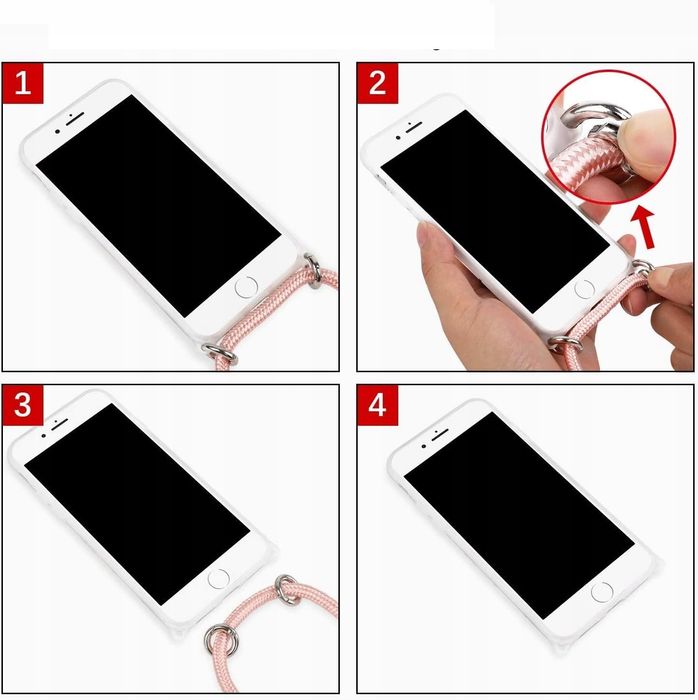 1

2

3

4