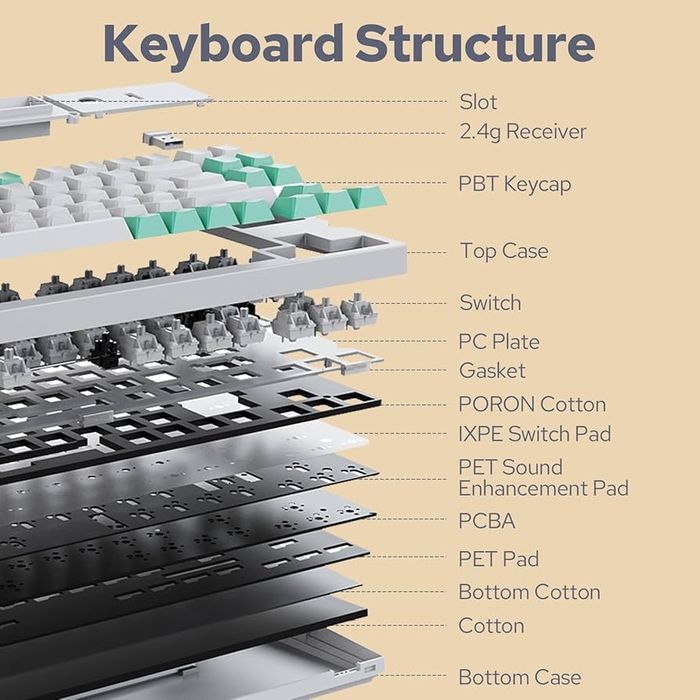 Keyboard Structure

Slot
2.4g Receiver
PBT Keycap
Top Case
Switch
PC Plate
Gasket
PORON Cotton
IXPE Switch Pad
PET Sound Enhancement Pad
PCBA
PET Pad
Bottom Cotton
Cotton
Bottom Case