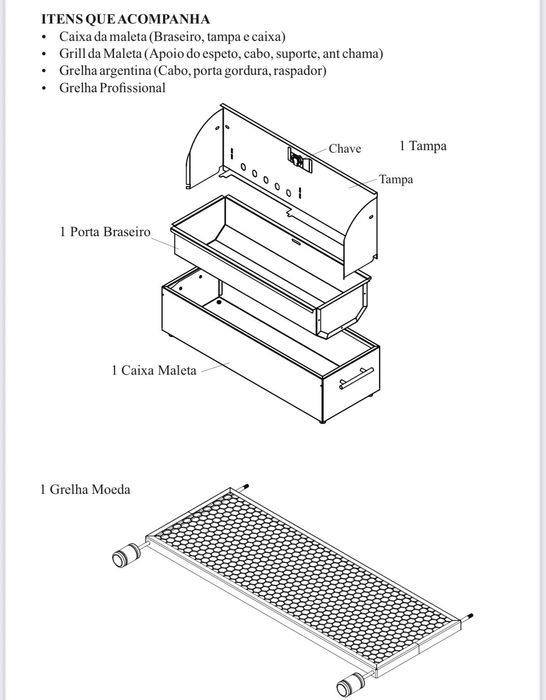 ITENS QUE ACOMPANHA
• Caixa da maleta (Braseiro, tampa e caixa)
• Grill da Maleta (Apoio do espeto, cabo, suporte, ant chama)
• Grelha argentina (Cabo, porta gordura, raspador)
• Grelha Profissional

Chave
1 Tampa
Tampa
1 Porta Braseiro
1 Caixa Maleta

1 Grelha Moeda