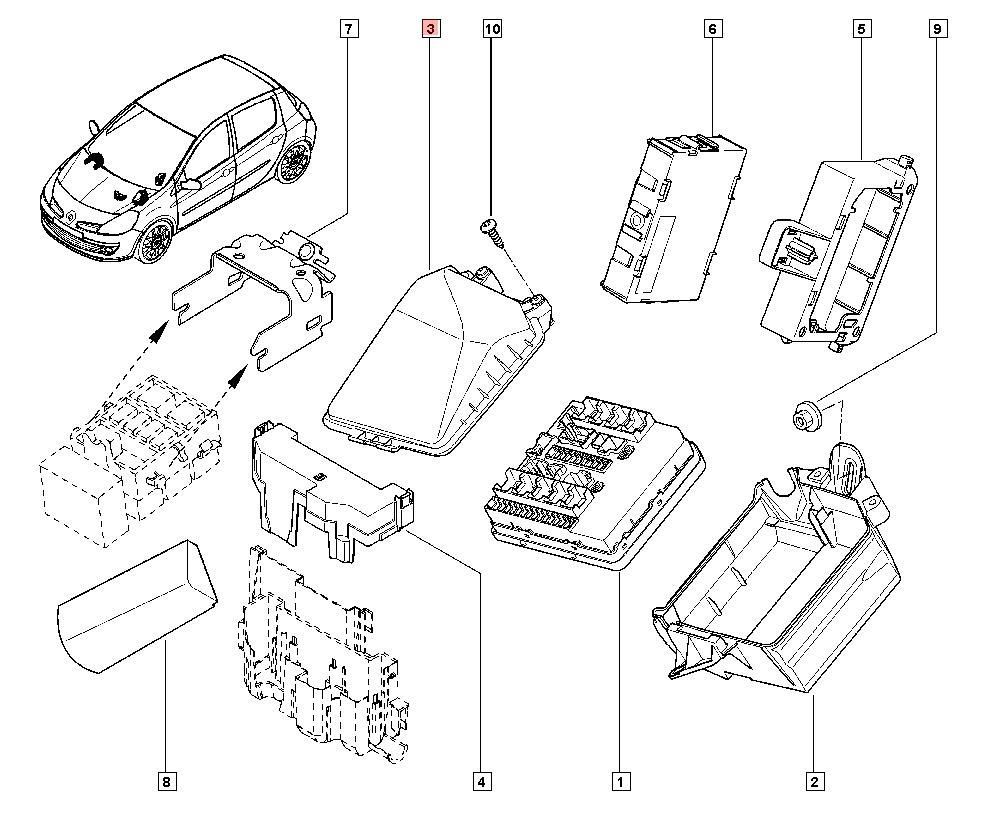 7
3
10
6
5
9
8
4
1
2