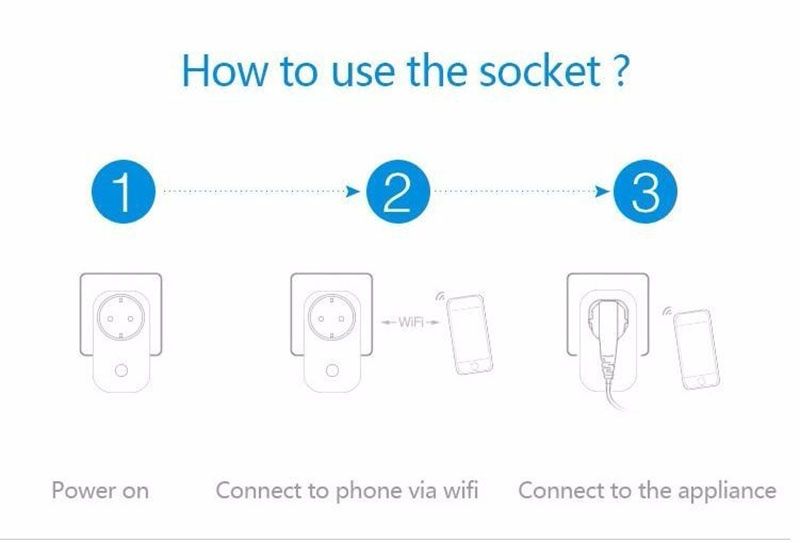 How to use the socket ?

1

2

3

WiFi

Power on

Connect to phone via wifi

Connect to the appliance