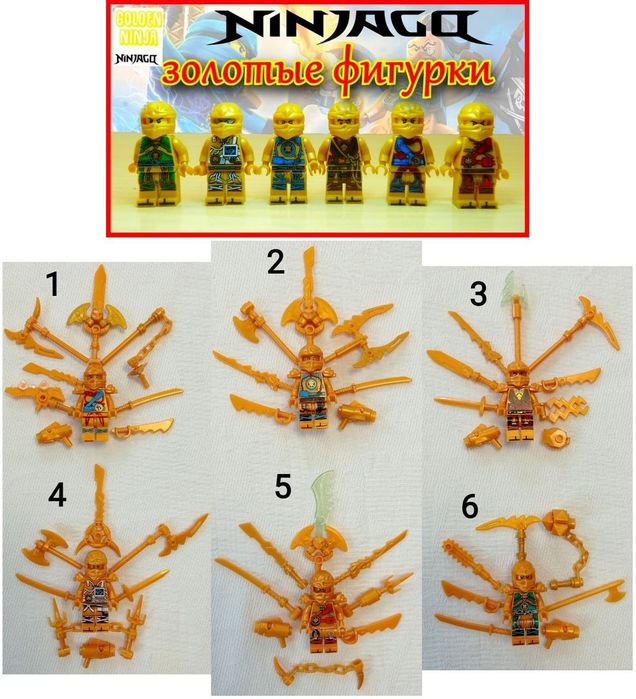 GOLDEN NINJA
NINJAGO
NINJAGO
золотые фигурки
1
2
3
4
5
6