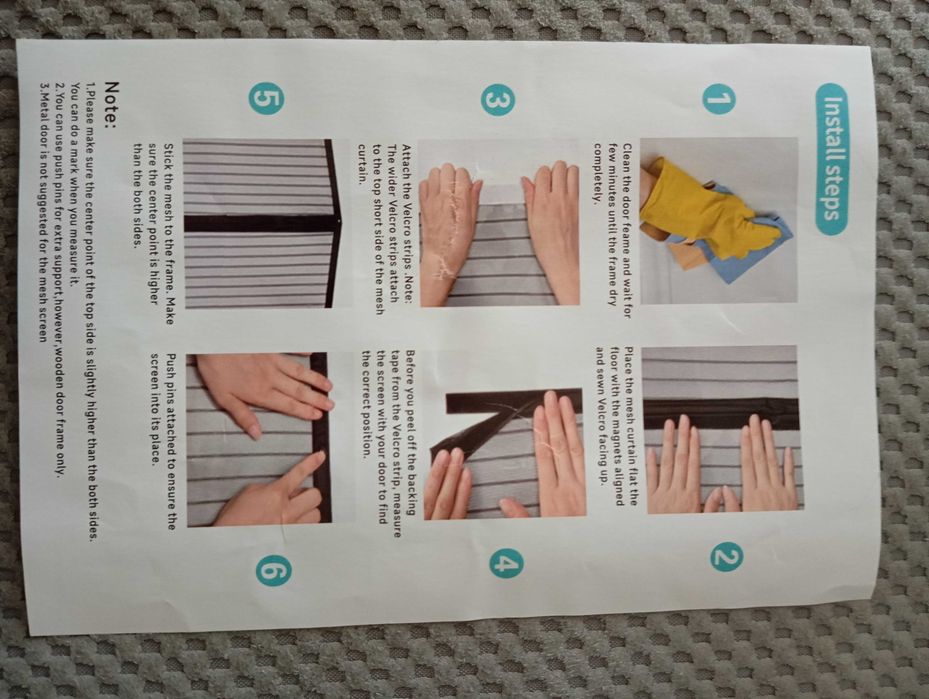 Install steps

1

Clean the door feame and wait for few minutes until the frame dry completely.

2

Place the mesh curtain flat the floor with the magnets aligned and sewn Velcro facing up.

3

Attach the Velcro strips. Note: The wider Velcro strips attach to the top short side of the mesh curtain.

4

Before you peel off the backing tape from the Velcro strip, measure the screen with your door to find the correct position.

5

Stick the mesh to the frame. Make sure the center point is higher than the both sides.

6

Push pins attached to ensure the screen into its place.

Note:
1.Please make sure the center point of the top side is slightly higher than the both sides. You can do a mark when you measure it.
2.You can use push pins for extra support,however,wooden door frame only.
3.Metal door is not suggested for the mesh screen