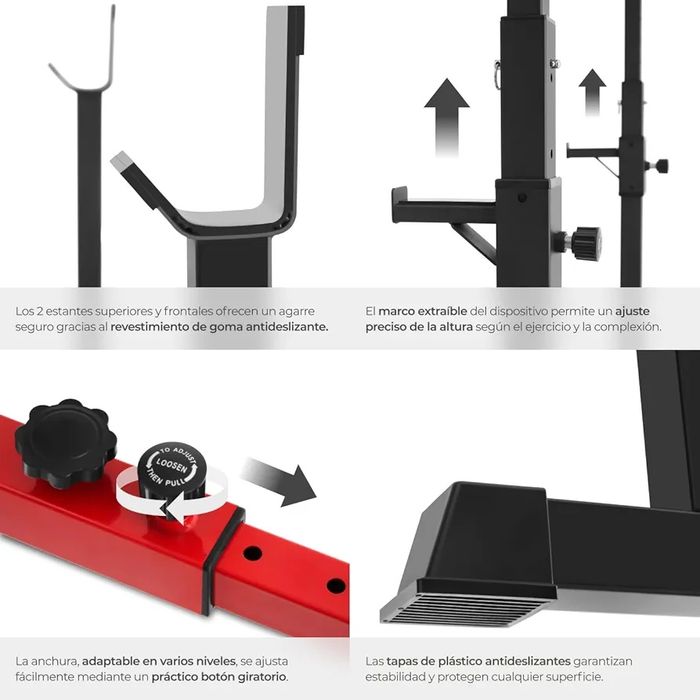 Los 2 estantes superiores y frontales ofrecen un agarre seguro gracias al revestimiento de goma antideslizante.

El marco extraíble del dispositivo permite un ajuste preciso de la altura según el ejercicio y la complexión.

TO ADJUST LOOSEN THEN PULL

La anchura, adaptable en varios niveles, se ajusta fácilmente mediante un práctico botón giratorio.

Las tapas de plástico antideslizantes garantizan estabilidad y protegen cualquier superficie.