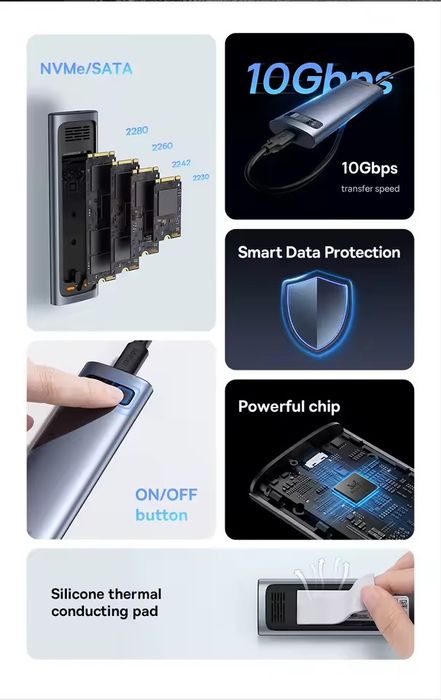 NVMe/SATA

2280
2260
2242
2230

10Gbps

10Gbps
transfer speed

Smart Data Protection

ON/OFF
button

Powerful chip

Silicone thermal conducting pad