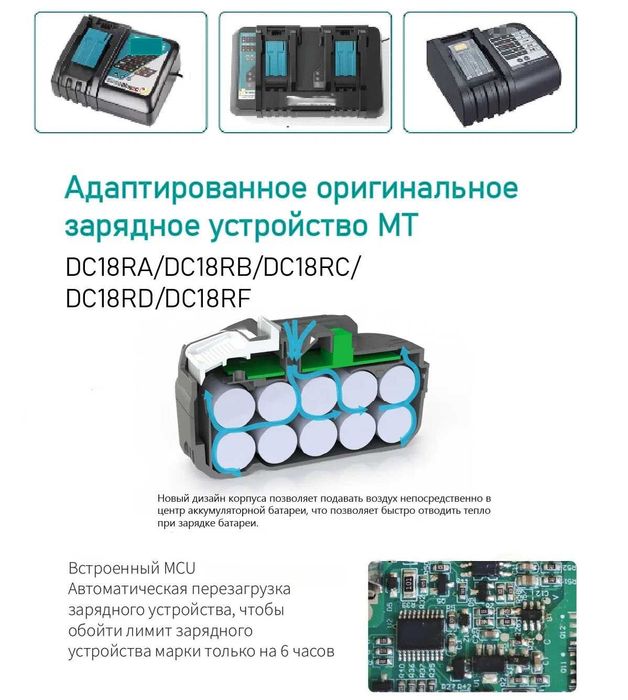 Адаптированное оригинальное зарядное устройство МТ

DC18RA/DC18RB/DC18RC/
DC18RD/DC18RF

Новый дизайн корпуса позволяет подавать воздух непосредственно в центр аккумуляторной батареи, что позволяет быстро отводить тепло при зарядке батареи.

Встроенный MCU
Автоматическая перезагрузка зарядного устройства, чтобы обойти лимит зарядного устройства марки только на 6 часов