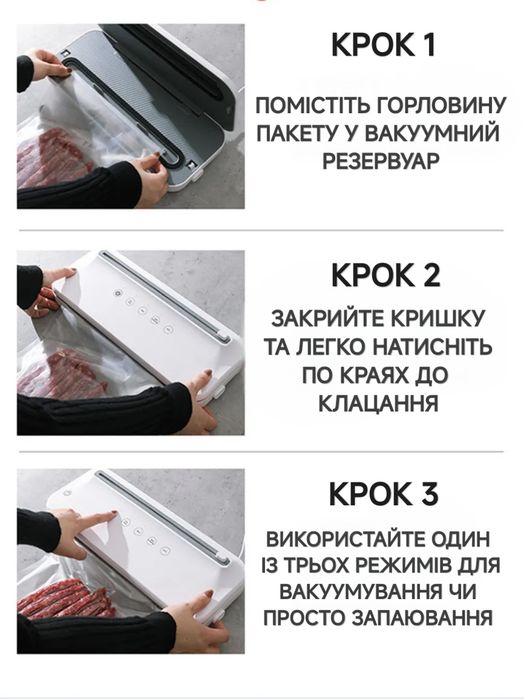 КРОК 1

ПОМІСТІТЬ ГОРЛОВИНУ ПАКЕТУ У ВАКУУМНИЙ РЕЗЕРВУАР

КРОК 2

ЗАКРИЙТЕ КРИШКУ ТА ЛЕГКО НАТИСНІТЬ ПО КРАЯХ ДО КЛАЦАННЯ

КРОК 3

ВИКОРИСТАЙТЕ ОДИН ІЗ ТРЬОХ РЕЖИМІВ ДЛЯ ВАКУУМУВАННЯ ЧИ ПРОСТО ЗАПАЮВАННЯ