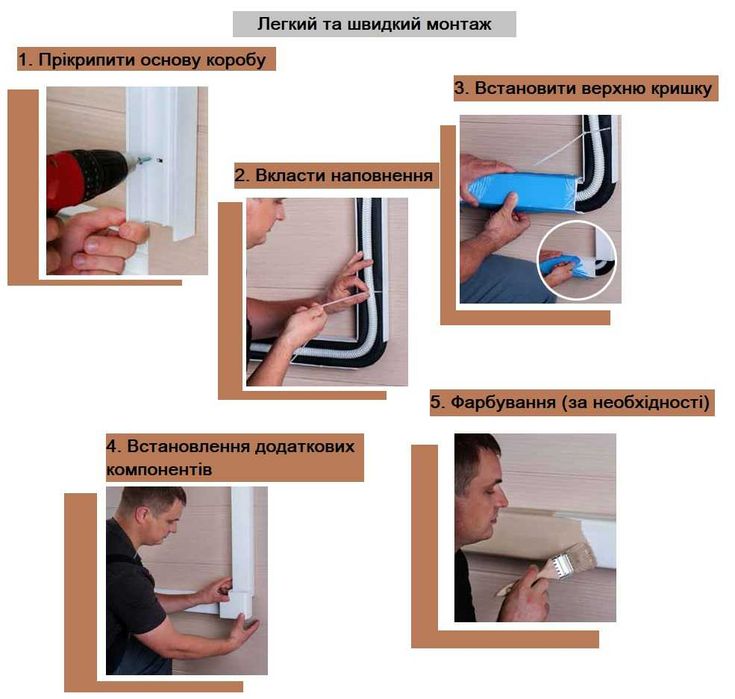 Легкий та швидкий монтаж

1. Прікрипити основу коробу

2. Вкласти наповнення

3. Встановити верхню кришку

4. Встановлення додаткових компонентів

5. Фарбування (за необхідності)