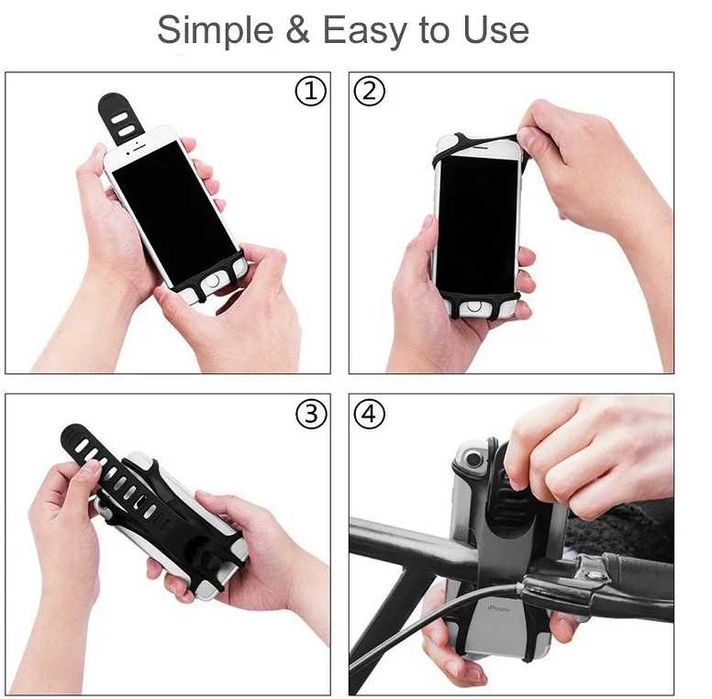 Simple & Easy to Use

①

②

③

④

iPhone