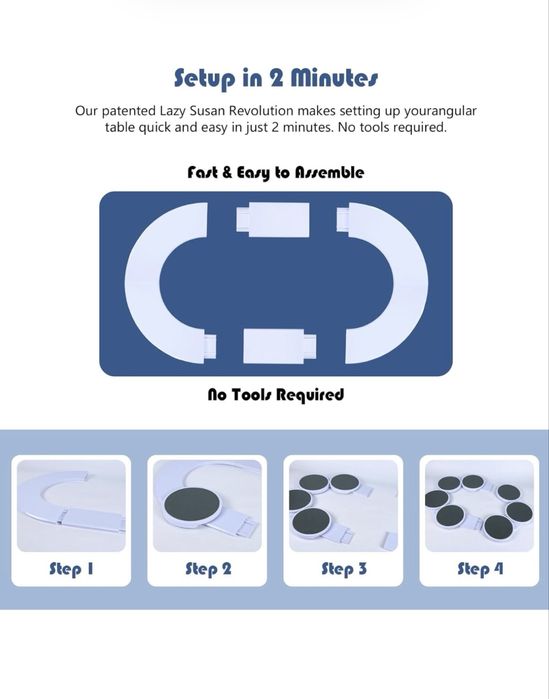 Setup in 2 Minutes

Our patented Lazy Susan Revolution makes setting up yourangular table quick and easy in just 2 minutes. No tools required.

Fast & Easy to Assemble

No Tools Required

Step 1

Step 2

Step 3

Step 4