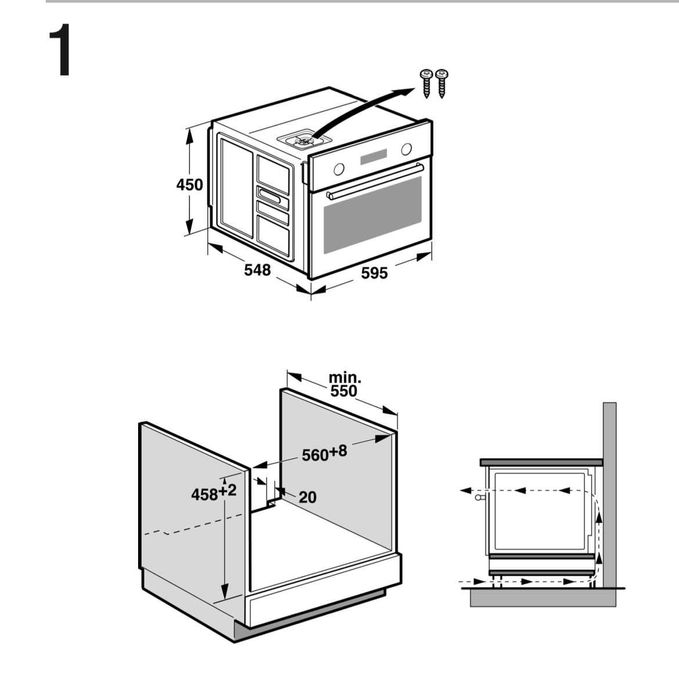 1

450

548

595

min.
550

$560^{+8}$

$458^{+2}$

20