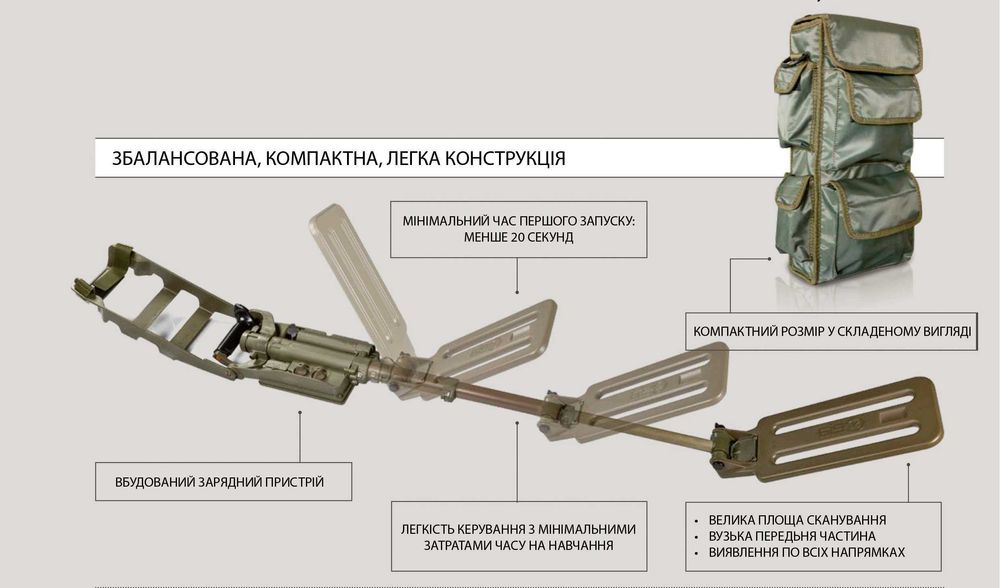 ЗБАЛАНСОВАНА, КОМПАКТНА, ЛЕГКА КОНСТРУКЦІЯ

МІНІМАЛЬНИЙ ЧАС ПЕРШОГО ЗАПУСКУ: МЕНШЕ 20 СЕКУНД

КОМПАКТНИЙ РОЗМІР У СКЛАДЕНОМУ ВИГЛЯДІ

ВБУДОВАНИЙ ЗАРЯДНИЙ ПРИСТРІЙ

ЛЕГКІСТЬ КЕРУВАННЯ З МІНІМАЛЬНИМИ ЗАТРАТАМИ ЧАСУ НА НАВЧАННЯ

• ВЕЛИКА ПЛОЩА СКАНУВАННЯ
• ВУЗЬКА ПЕРЕДНЯ ЧАСТИНА
• ВИЯВЛЕННЯ ПО ВСІХ НАПРЯМКАХ