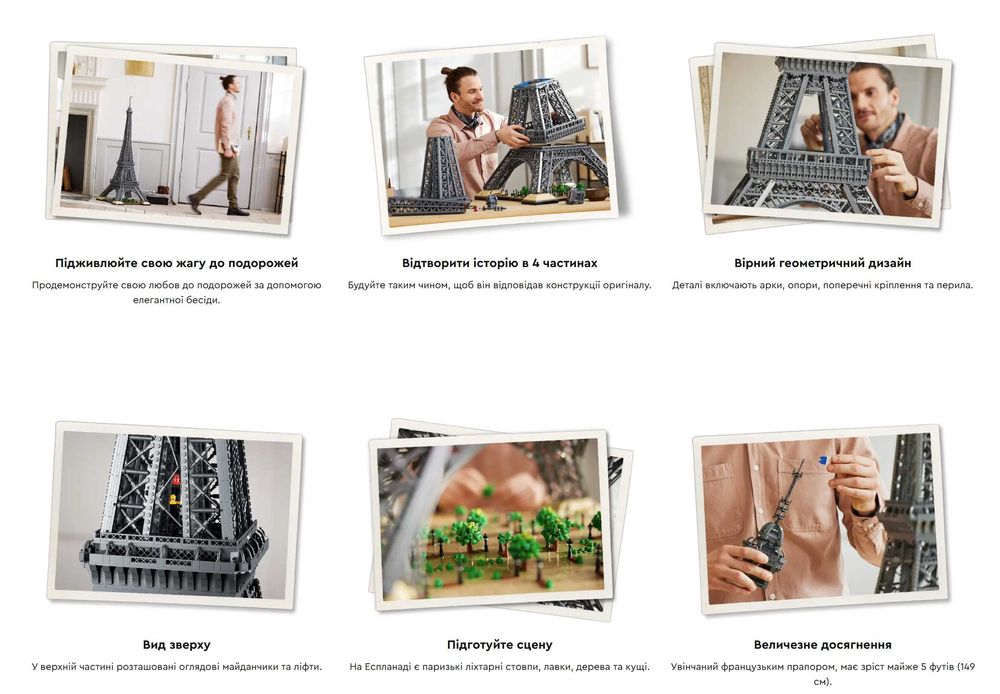 Підживлюйте свою жагу до подорожей

Продемонструйте свою любов до подорожей за допомогою елегантної бесіди.

Відтворити історію в 4 частинах

Будуйте таким чином, щоб він відповідав конструкції оригіналу.

Вірний геометричний дизайн

Деталі включають арки, опори, поперечні кріплення та перила.

Вид зверху

У верхній частині розташовані оглядові майданчики та ліфти.

Підготуйте сцену

На Еспланаді є паризькі ліхтарні стовпи, лавки, дерева та кущі.

Величезне досягнення

Увінчаний французьким прапором, має зріст майже 5 футів (149 см).