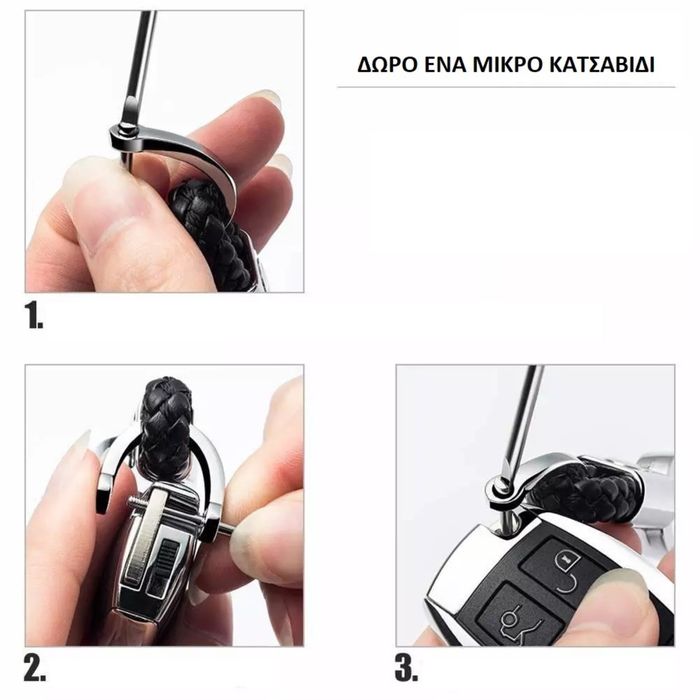 ΔΩΡΟ ΕΝΑ ΜΙΚΡΟ ΚΑΤΣΑΒΙΔΙ

1.

2.

3.