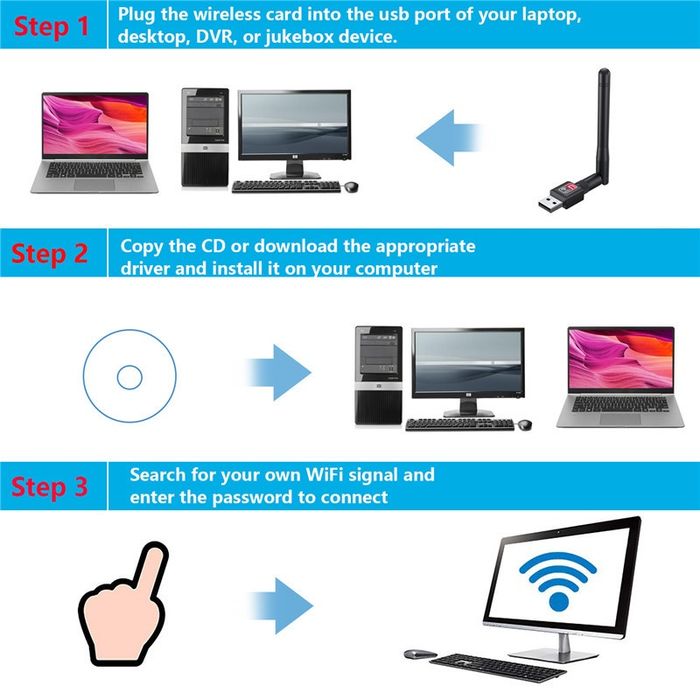 Step 1
Plug the wireless card into the usb port of your laptop, desktop, DVR, or jukebox device.

Step 2
Copy the CD or download the appropriate driver and install it on your computer

Step 3
Search for your own WiFi signal and enter the password to connect