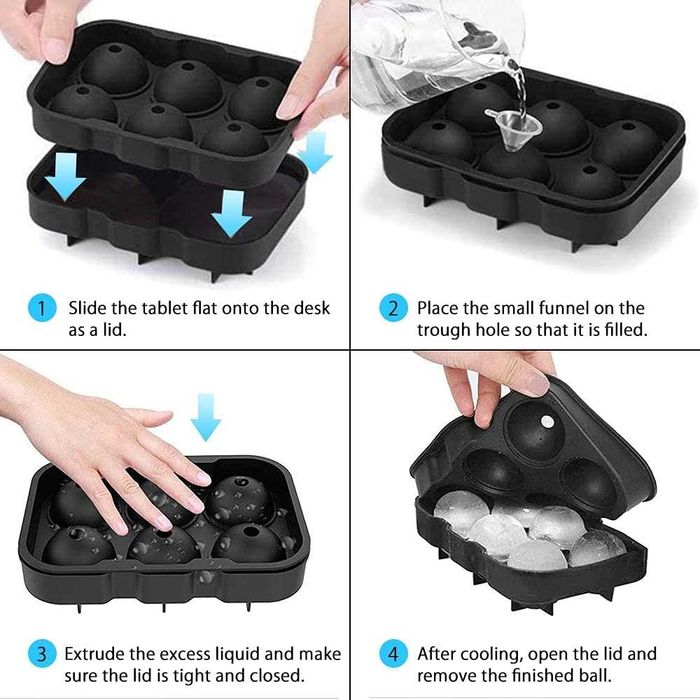 1 Slide the tablet flat onto the desk as a lid.

2 Place the small funnel on the trough hole so that it is filled.

3 Extrude the excess liquid and make sure the lid is tight and closed.

4 After cooling, open the lid and remove the finished ball.